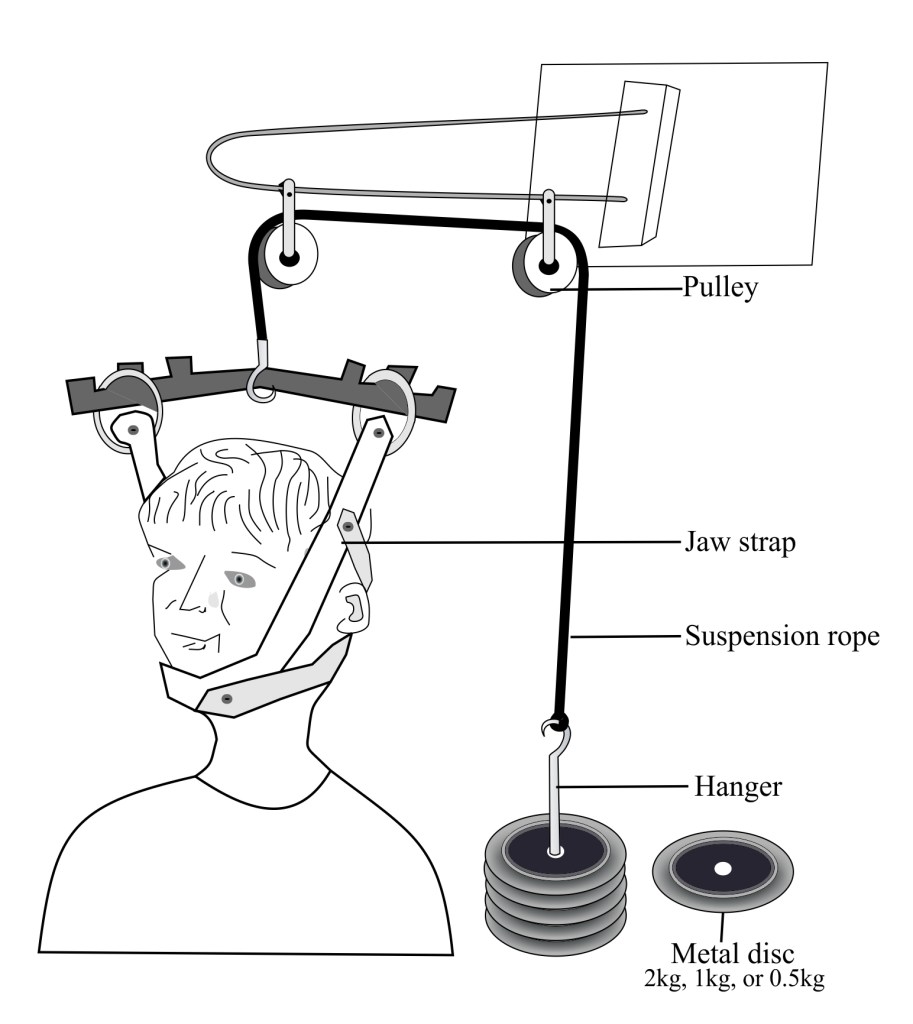 Pulley

Jaw strap

Suspension rope

Hanger

Metal disc
2kg, 1kg, or 0.5kg